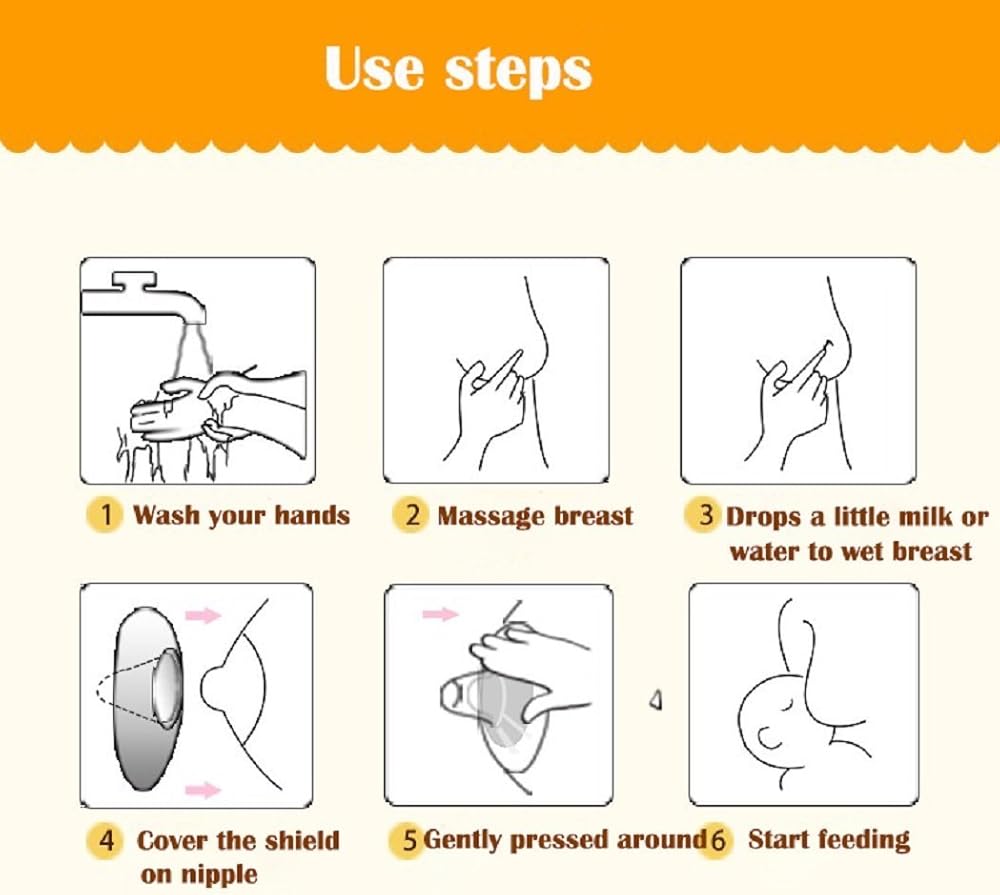 Use steps

1 Wash your hands

2 Massage breast

3 Drops a little milk or water to wet breast

4 Cover the shield on nipple

5 Gently pressed around

6 Start feeding