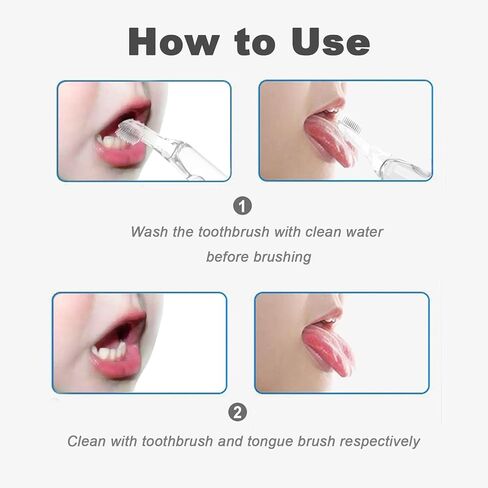 How to Use

1

Wash the toothbrush with clean water before brushing

2

Clean with toothbrush and tongue brush respectively