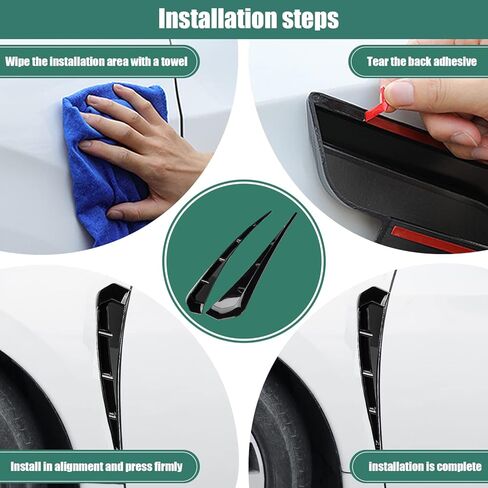 Installation steps

Wipe the installation area with a towel

Tear the back adhesive

Install in alignment and press firmly

Installation is complete