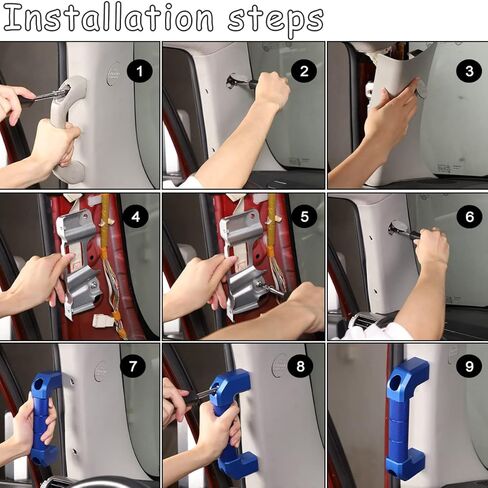 Installation steps

1

2

3

4

5

6

7

8

9