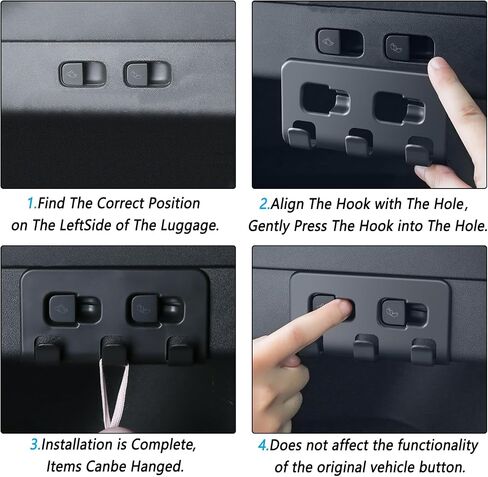 1.Find The Correct Position on The LeftSide of The Luggage.

2.Align The Hook with The Hole, Gently Press The Hook into The Hole.

3.Installation is Complete, Items Canbe Hanged.

4.Does not affect the functionality of the original vehicle button.