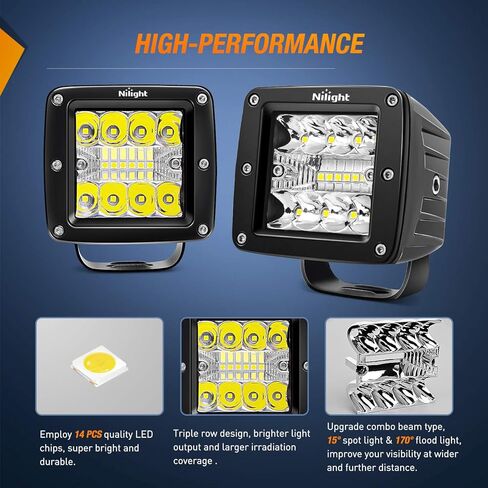 HIGH-PERFORMANCE

Nilight

Nilight

Employ 14 PCS quality LED chips, super bright and durable.

Triple row design, brighter light output and larger irradiation coverage .

Upgrade combo beam type, 15° spot light & 170° flood light, improve your visibility at wider and further distance.