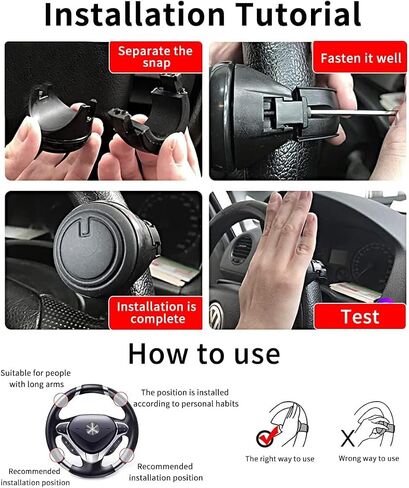 Installation Tutorial

Separate the snap

Fasten it well

Installation is complete

Test

How to use

Suitable for people with long arms

The position is installed according to personal habits

Recommended installation position

Recommended installation position

The right way to use

X

Wrong way to use