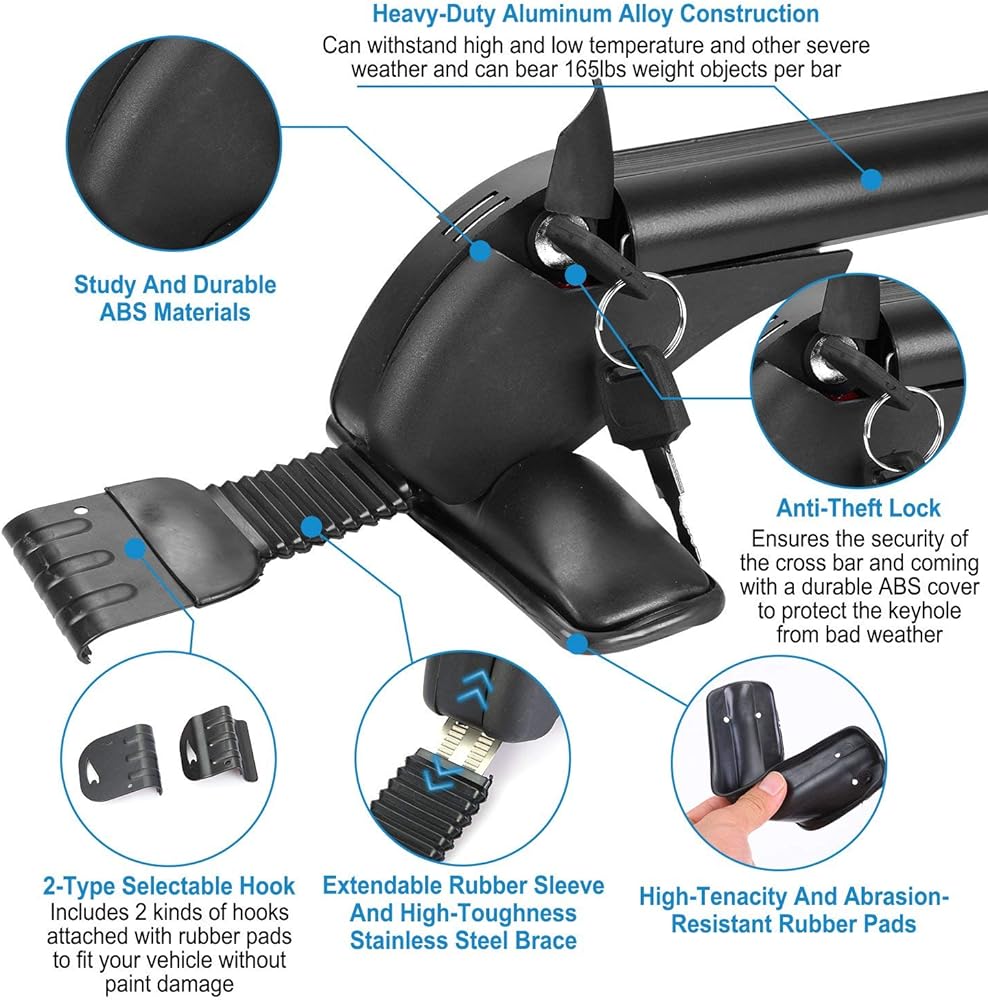 Heavy-Duty Aluminum Alloy Construction
Can withstand high and low temperature and other severe weather and can bear 165lbs weight objects per bar

Study And Durable ABS Materials

Anti-Theft Lock
Ensures the security of the cross bar and coming with a durable ABS cover to protect the keyhole from bad weather

2-Type Selectable Hook
Includes 2 kinds of hooks attached with rubber pads to fit your vehicle without paint damage

Extendable Rubber Sleeve And High-Toughness Stainless Steel Brace

High-Tenacity And Abrasion-Resistant Rubber Pads