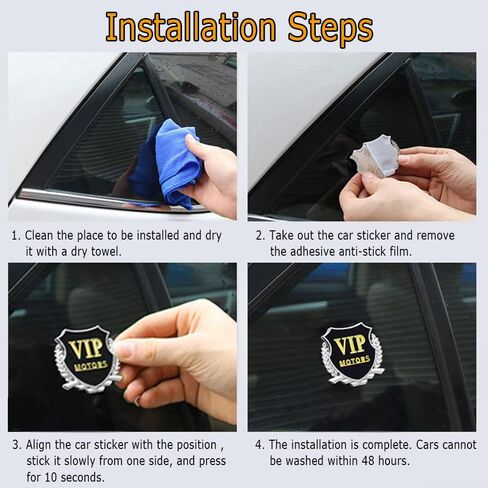 Installation Steps

1. Clean the place to be installed and dry it with a dry towel.

2. Take out the car sticker and remove the adhesive anti-stick film.

VIP
MOTORS

VIP
MOTORS

3. Align the car sticker with the position , stick it slowly from one side, and press for 10 seconds.

4. The installation is complete. Cars cannot be washed within 48 hours.