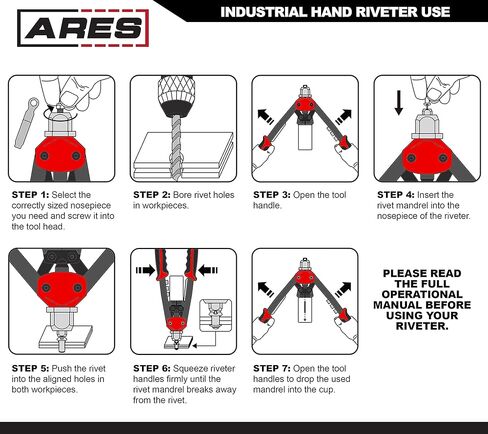 ARES

INDUSTRIAL HAND RIVETER USE

STEP 1: Select the correctly sized nosepiece you need and screw it into the tool head.

STEP 2: Bore rivet holes in workpieces.

STEP 3: Open the tool handle.

STEP 4: Insert the rivet mandrel into the nosepiece of the riveter.

STEP 5: Push the rivet into the aligned holes in both workpieces.

STEP 6: Squeeze riveter handles firmly until the rivet mandrel breaks away from the rivet.

STEP 7: Open the tool handles to drop the used mandrel into the cup.

PLEASE READ THE FULL OPERATIONAL MANUAL BEFORE USING YOUR RIVETER.