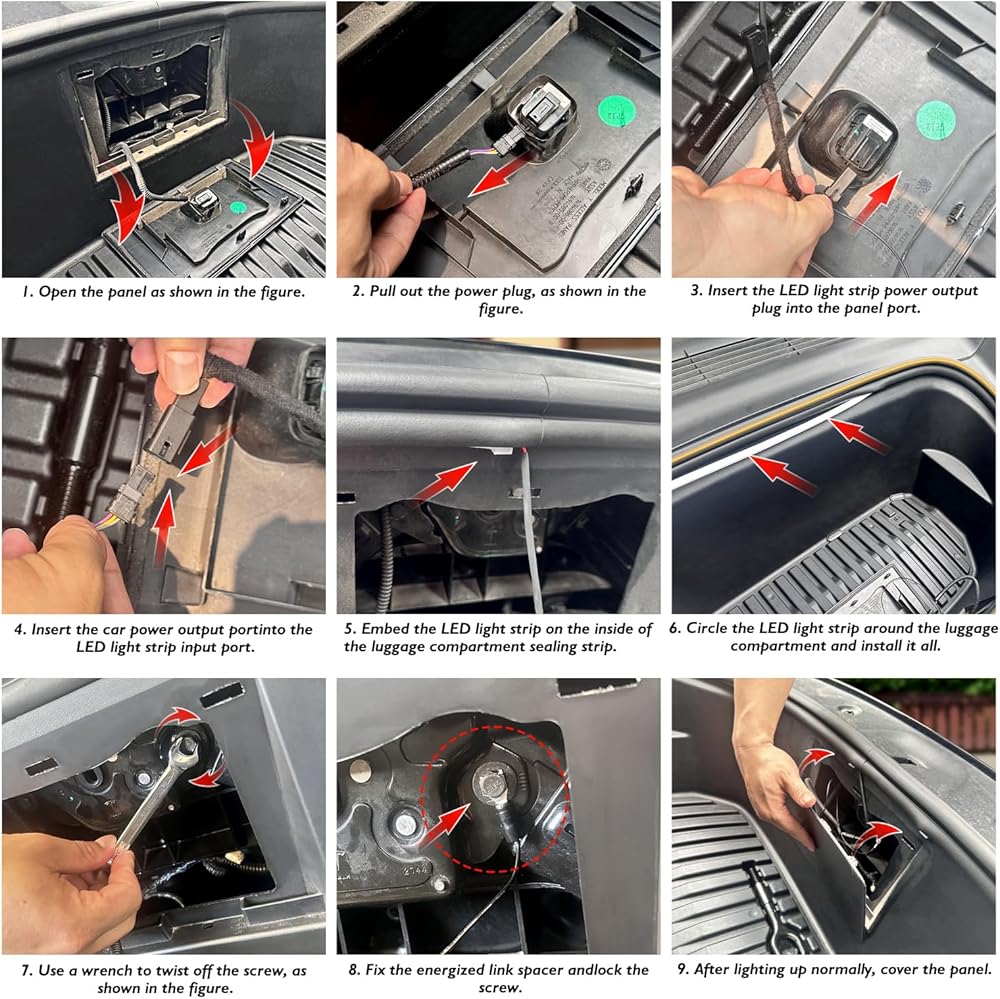 1. Open the panel as shown in the figure.

2. Pull out the power plug, as shown in the figure.

3. Insert the LED light strip power output plug into the panel port.

4. Insert the car power output portinto the LED light strip input port.

5. Embed the LED light strip on the inside of the luggage compartment sealing strip.

6. Circle the LED light strip around the luggage compartment and install it all.

7. Use a wrench to twist off the screw, as shown in the figure.

8. Fix the energized link spacer andlock the screw.

9. After lighting up normally, cover the panel.