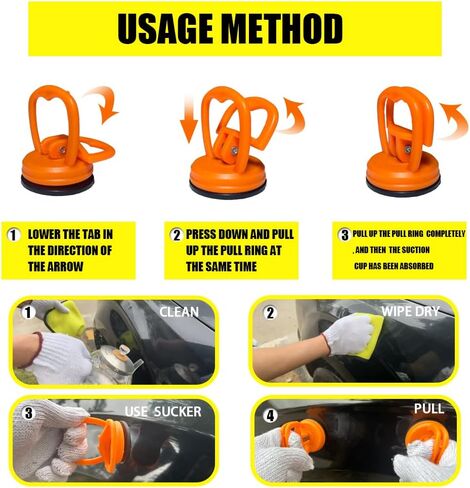 USAGE METHOD

1 LOWER THE TAB IN THE DIRECTION OF THE ARROW

2 PRESS DOWN AND PULL UP THE PULL RING AT THE SAME TIME

3 PULL UP THE PULL RING COMPLETELY , AND THEN THE SUCTION CUP HAS BEEN ABSORBED

1 CLEAN

2 WIPE DRY

3 USE SUCKER

4 PULL