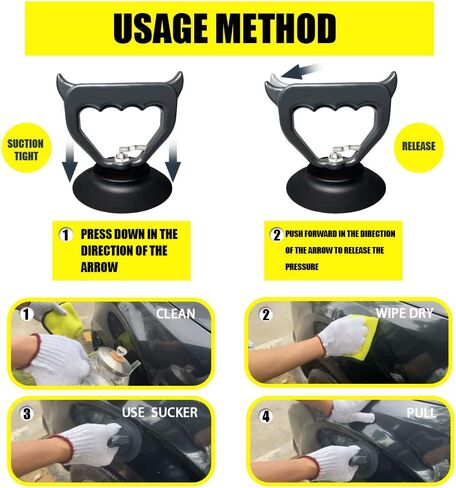 USAGE METHOD

SUCTION TIGHT

RELEASE

1 PRESS DOWN IN THE DIRECTION OF THE ARROW

2 PUSH FORWARD IN THE DIRECTION OF THE ARROW TO RELEASE THE PRESSURE

1 CLEAN

2 WIPE DRY

3 USE SUCKER

4 PULL