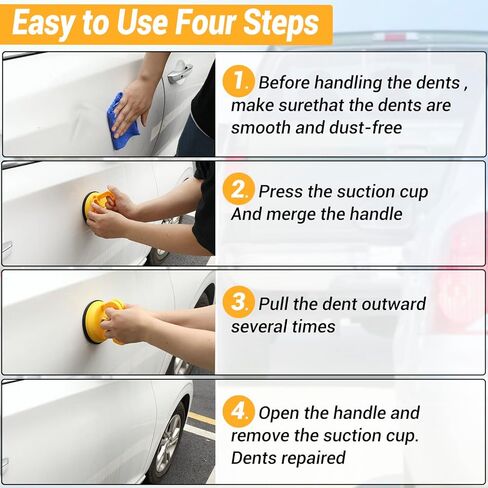 Easy to Use Four Steps

1. Before handling the dents , make surethat the dents are smooth and dust-free

2. Press the suction cup And merge the handle

3. Pull the dent outward several times

4. Open the handle and remove the suction cup. Dents repaired