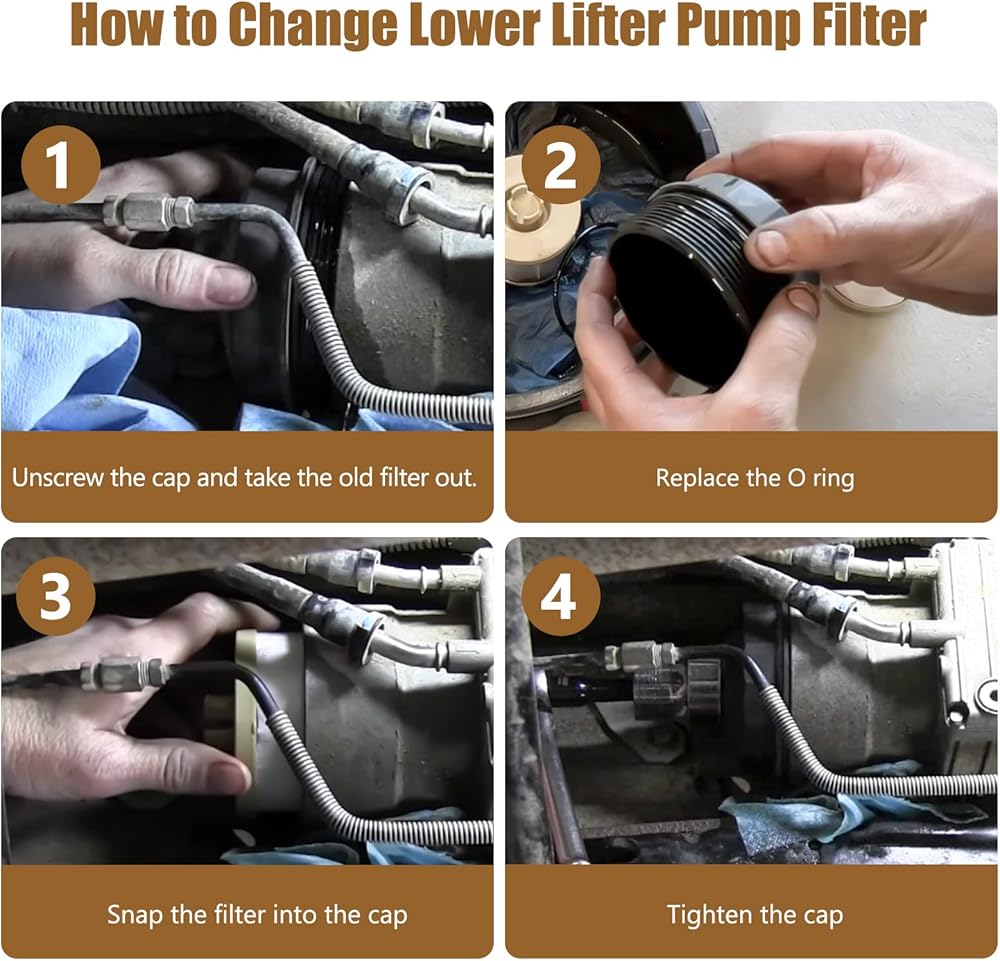 How to Change Lower Lifter Pump Filter

1

Unscrew the cap and take the old filter out.

2

Replace the O ring

3

Snap the filter into the cap

4

Tighten the cap