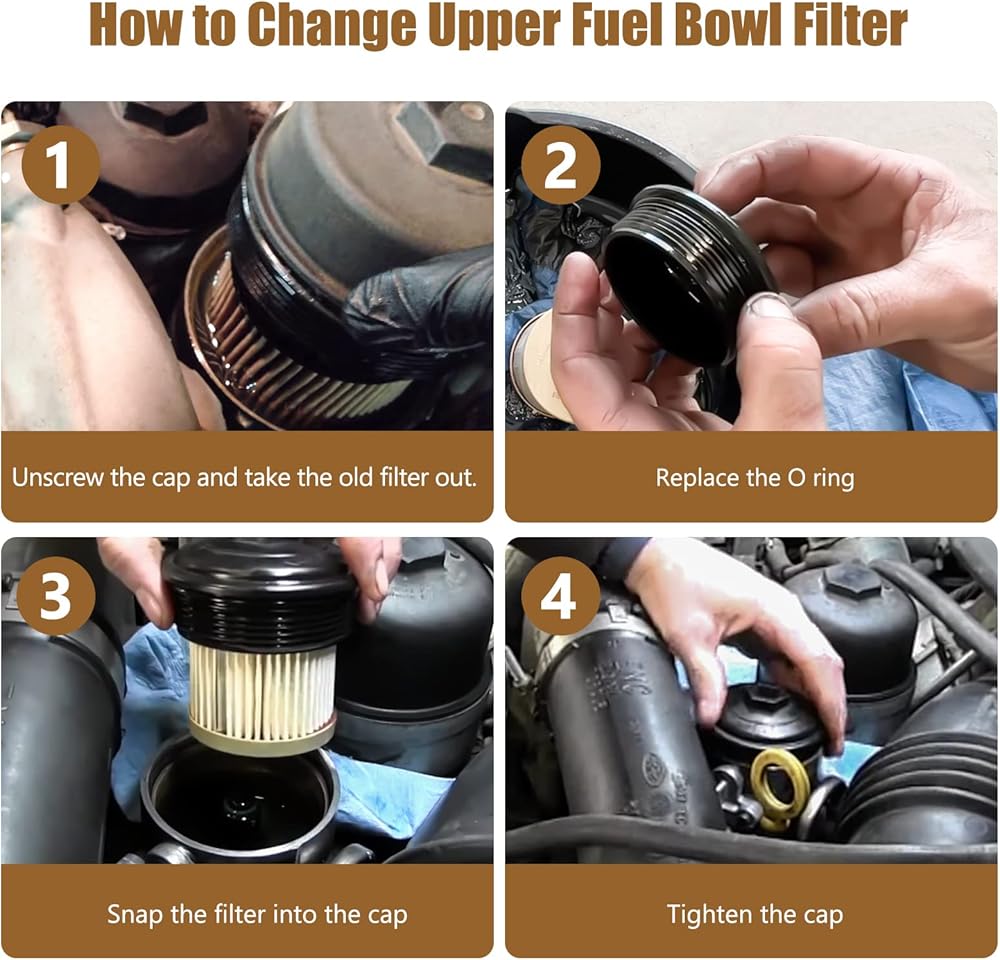 How to Change Upper Fuel Bowl Filter

1

Unscrew the cap and take the old filter out.

2

Replace the O ring

3

Snap the filter into the cap

4

Tighten the cap