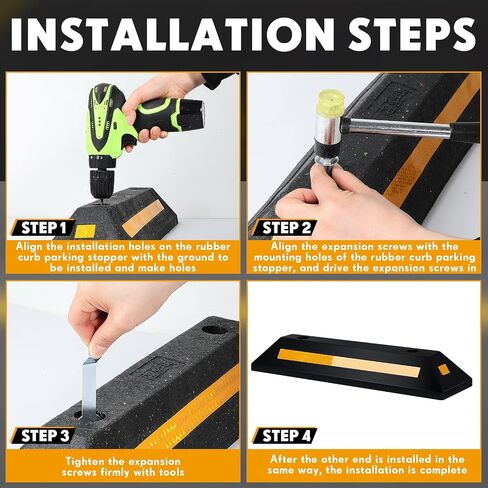 INSTALLATION STEPS

STEP 1
Align the installation holes on the rubber curb parking stopper with the ground to be installed and make holes

STEP 2
Align the expansion screws with the mounting holes of the rubber curb parking stopper, and drive the expansion screws in

STEP 3
Tighten the expansion screws firmly with tools

STEP 4
After the other end is installed in the same way, the installation is complete