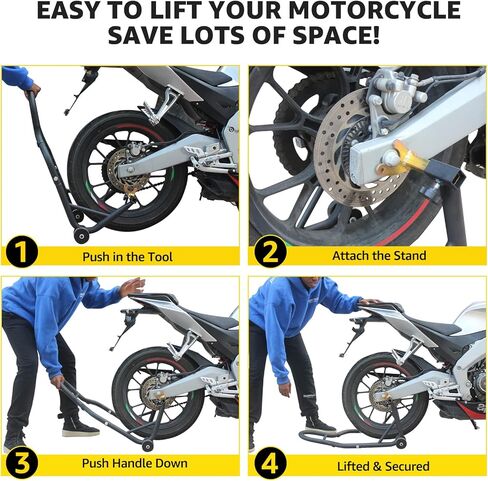 EASY TO LIFT YOUR MOTORCYCLE
SAVE LOTS OF SPACE!

1 Push in the Tool

2 Attach the Stand

3 Push Handle Down

4 Lifted & Secured