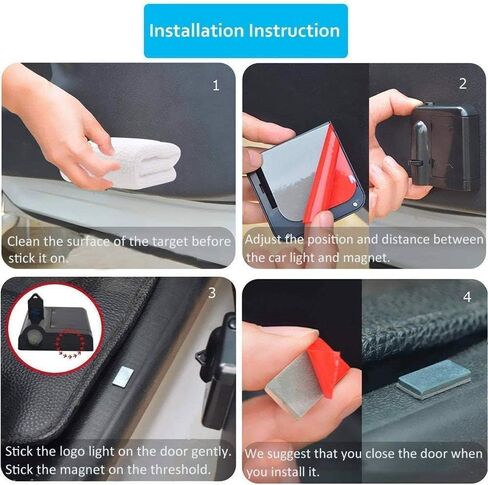 Installation Instruction

1

Clean the surface of the target before stick it on.

2

Adjust the position and distance between the car light and magnet.

3

Stick the logo light on the door gently. Stick the magnet on the threshold.

4

We suggest that you close the door when you install it.