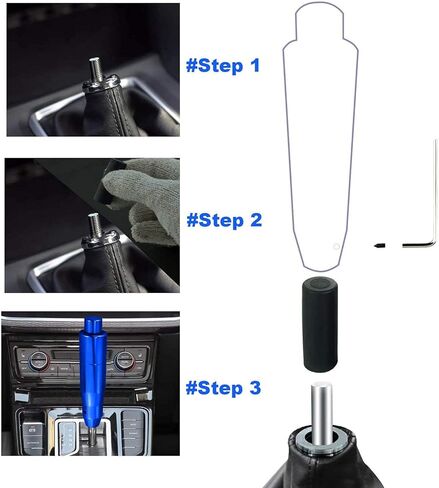 #Step 1

#Step 2

#Step 3