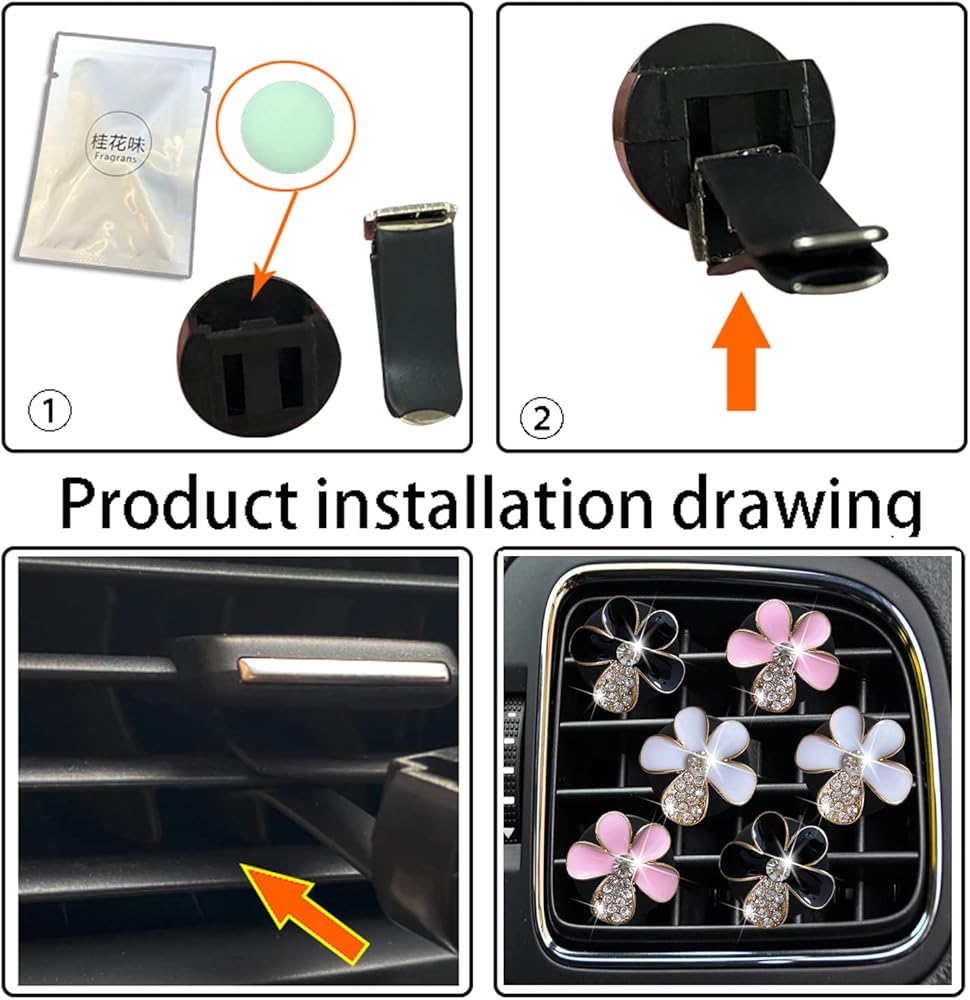 桂花味
Fragrans

①

②

Product installation drawing