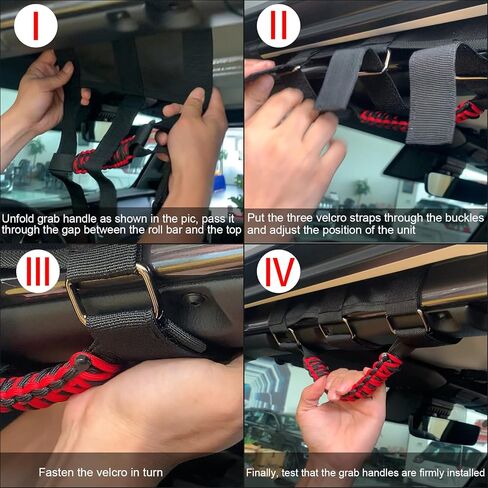 I

Unfold grab handle as shown in the pic, pass it through the gap between the roll bar and the top

II

Put the three velcro straps through the buckles and adjust the position of the unit

III

Fasten the velcro in turn

IV

Finally, test that the grab handles are firmly installed