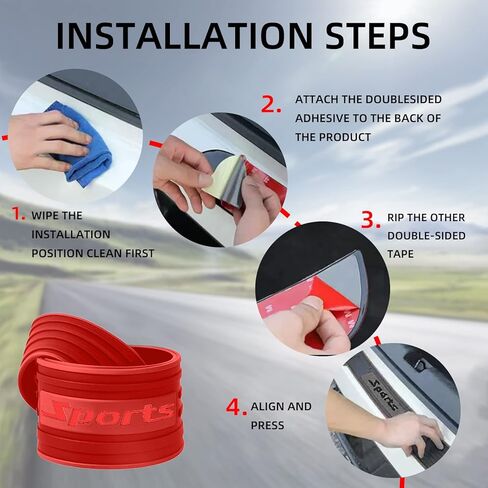 INSTALLATION STEPS

1. WIPE THE INSTALLATION POSITION CLEAN FIRST

2. ATTACH THE DOUBLESIDED ADHESIVE TO THE BACK OF THE PRODUCT

3. RIP THE OTHER DOUBLE-SIDED TAPE

4. ALIGN AND PRESS

Sports

Sports