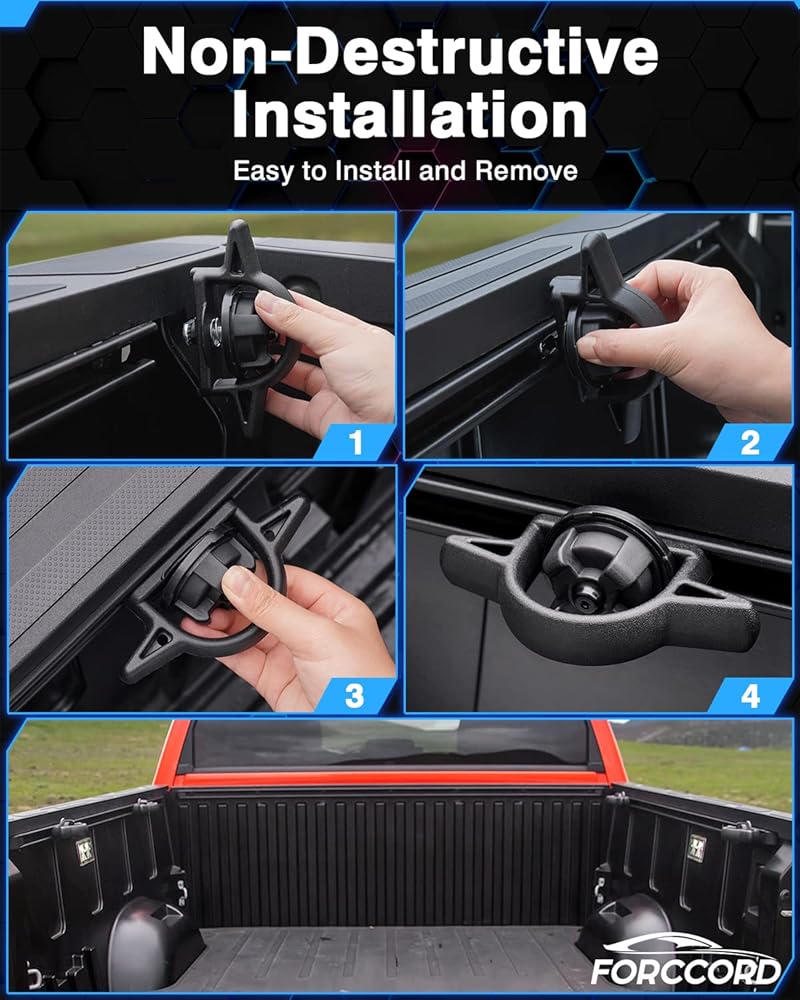 Non-Destructive Installation

Easy to Install and Remove

1

2

3

4

FORCCORD