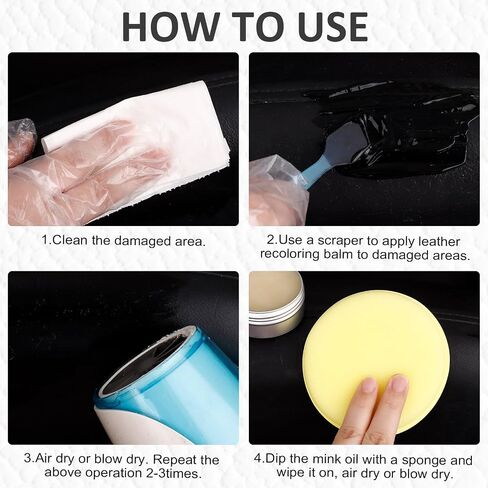 HOW TO USE

1.Clean the damaged area.

2.Use a scraper to apply leather recoloring balm to damaged areas.

3.Air dry or blow dry. Repeat the above operation 2-3times.

4.Dip the mink oil with a sponge and wipe it on, air dry or blow dry.