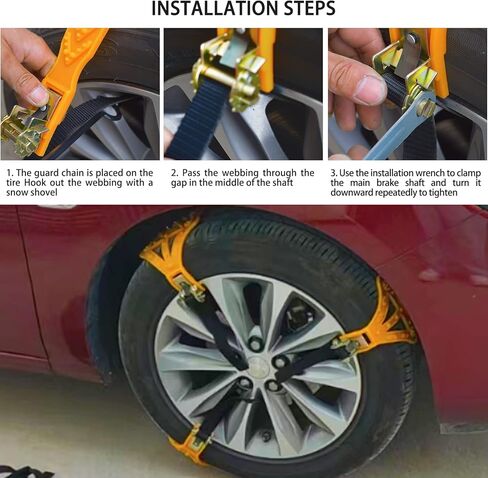 INSTALLATION STEPS

1. The guard chain is placed on the tire Hook out the webbing with a snow shovel

2. Pass the webbing through the gap in the middle of the shaft

3. Use the installation wrench to clamp the main brake shaft and turn it downward repeatedly to tighten