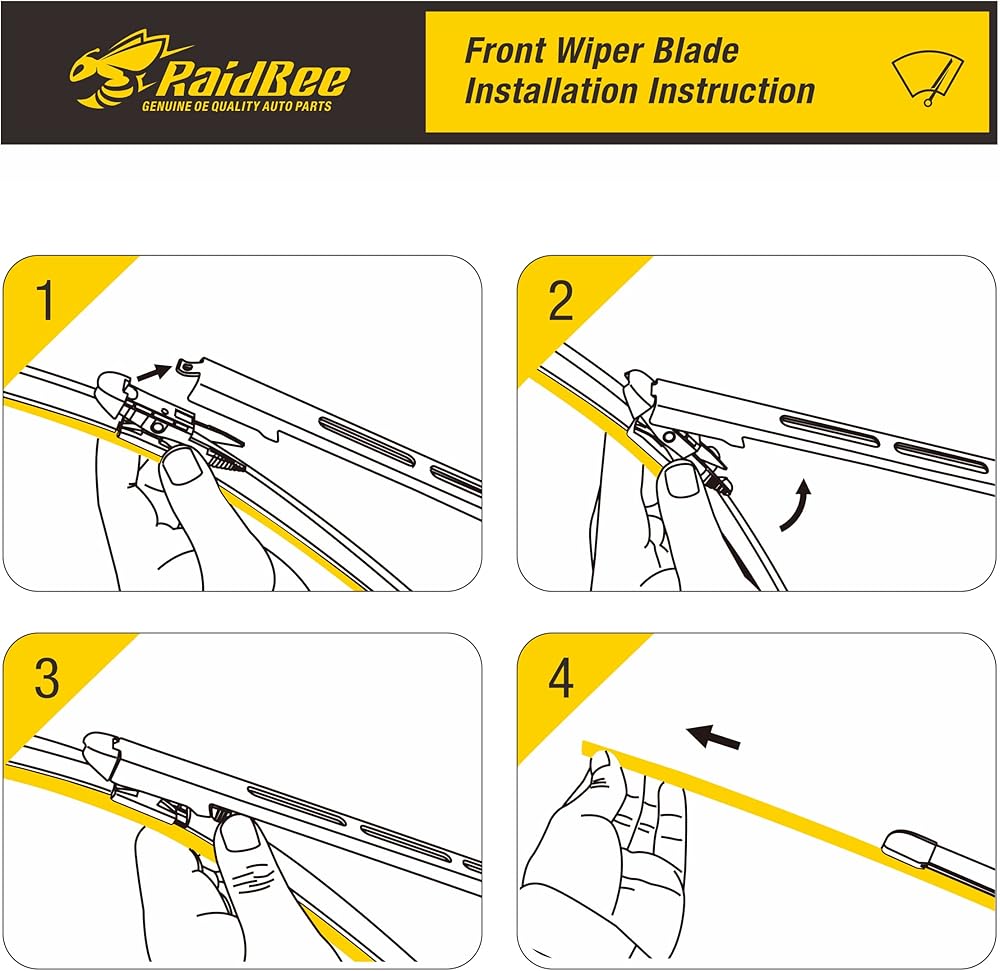 RaidBee
GENUINE OE QUALITY AUTO PARTS

Front Wiper Blade
Installation Instruction

1

2

3

4