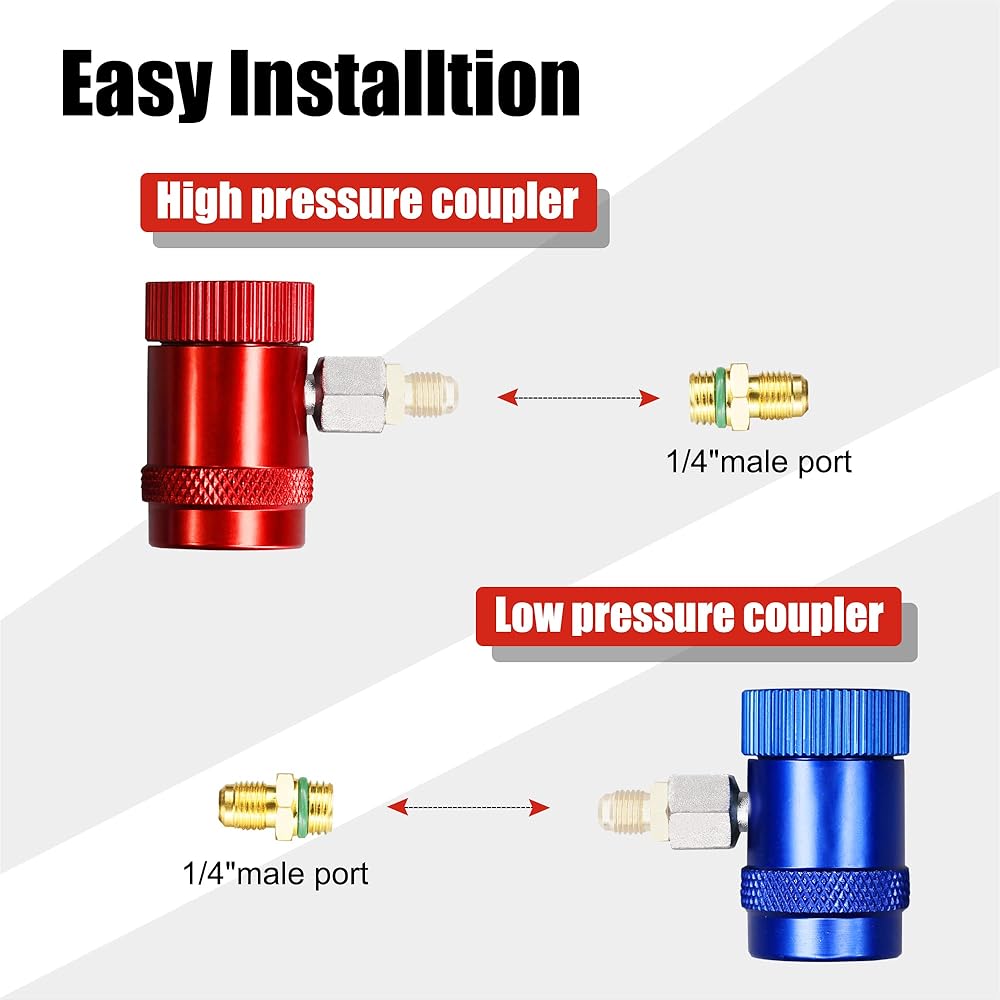 Easy Installtion

High pressure coupler

1/4"male port

Low pressure coupler

1/4"male port