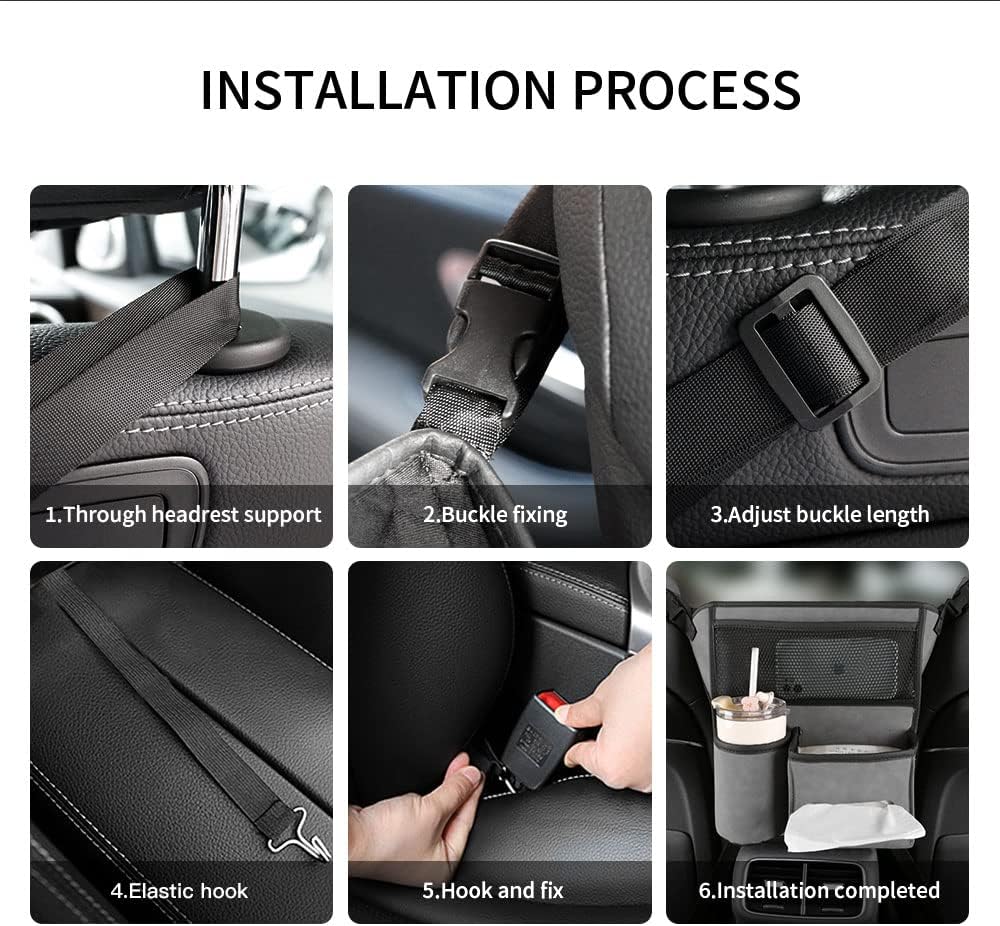 INSTALLATION PROCESS

1.Through headrest support

2.Buckle fixing

3.Adjust buckle length

4.Elastic hook

5.Hook and fix

6.Installation completed