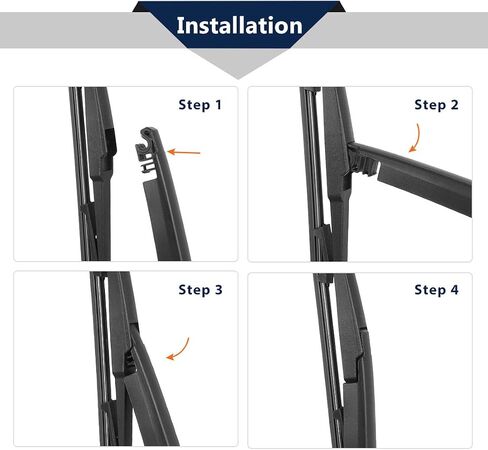 Installation

Step 1

Step 2

Step 3

Step 4