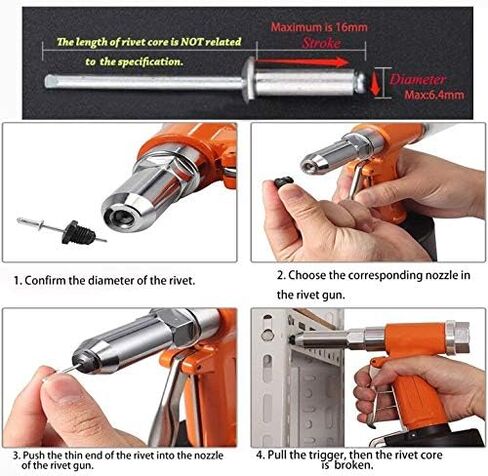 The length of rivet core is NOT related to the specification.

Maximum is 16mm
Stroke

Diameter
Max:6.4mm

1. Confirm the diameter of the rivet.

2. Choose the corresponding nozzle in the rivet gun.

3. Push the thin end of the rivet into the nozzle of the rivet gun.

4. Pull the trigger, then the rivet core is broken.