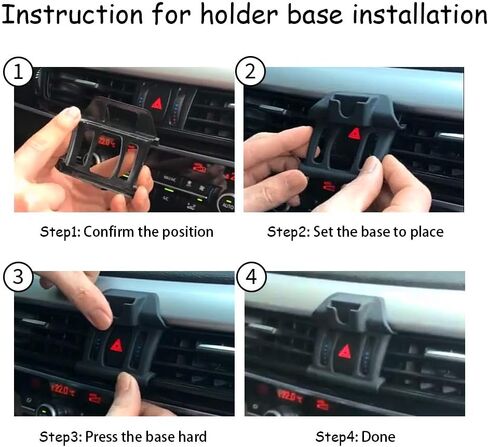 Instruction for holder base installation

1

Step1: Confirm the position

2

Step2: Set the base to place

3

Step3: Press the base hard

4

Step4: Done