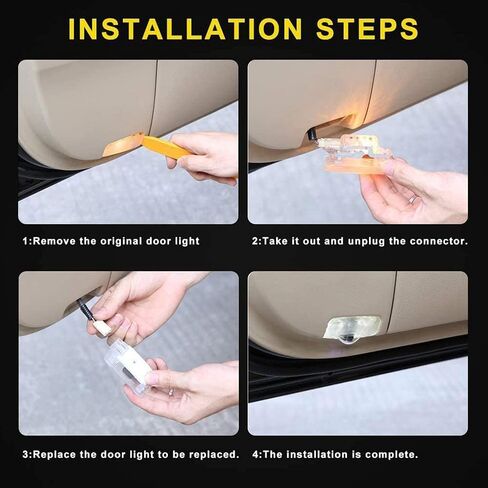 INSTALLATION STEPS

1:Remove the original door light

2:Take it out and unplug the connector.

3:Replace the door light to be replaced.

4:The installation is complete.