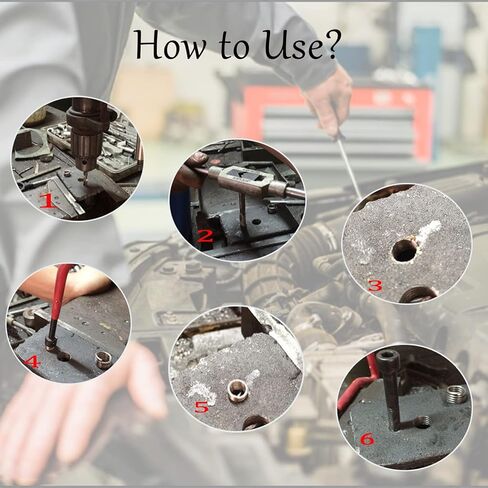 How to Use?

1

2

3

4

5

6