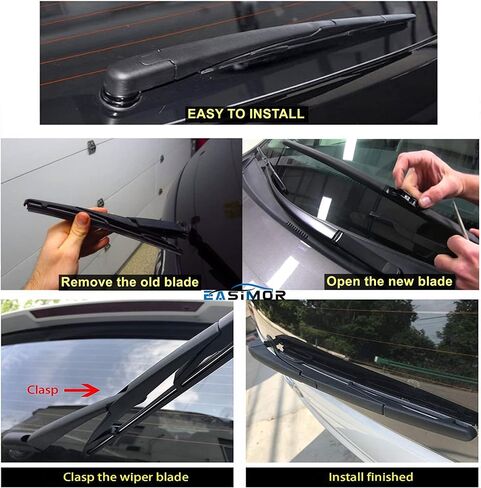 EASY TO INSTALL

Remove the old blade

Open the new blade

EASIMOR

Clasp

Clasp the wiper blade

Install finished