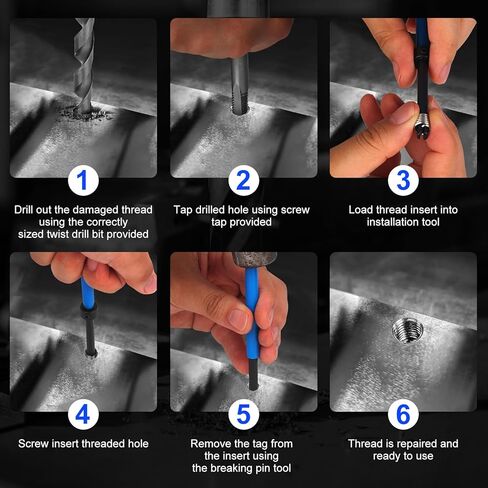 1

Drill out the damaged thread using the correctly sized twist drill bit provided

2

Tap drilled hole using screw tap provided

3

Load thread insert into installation tool

4

Screw insert threaded hole

5

Remove the tag from the insert using the breaking pin tool

6

Thread is repaired and ready to use