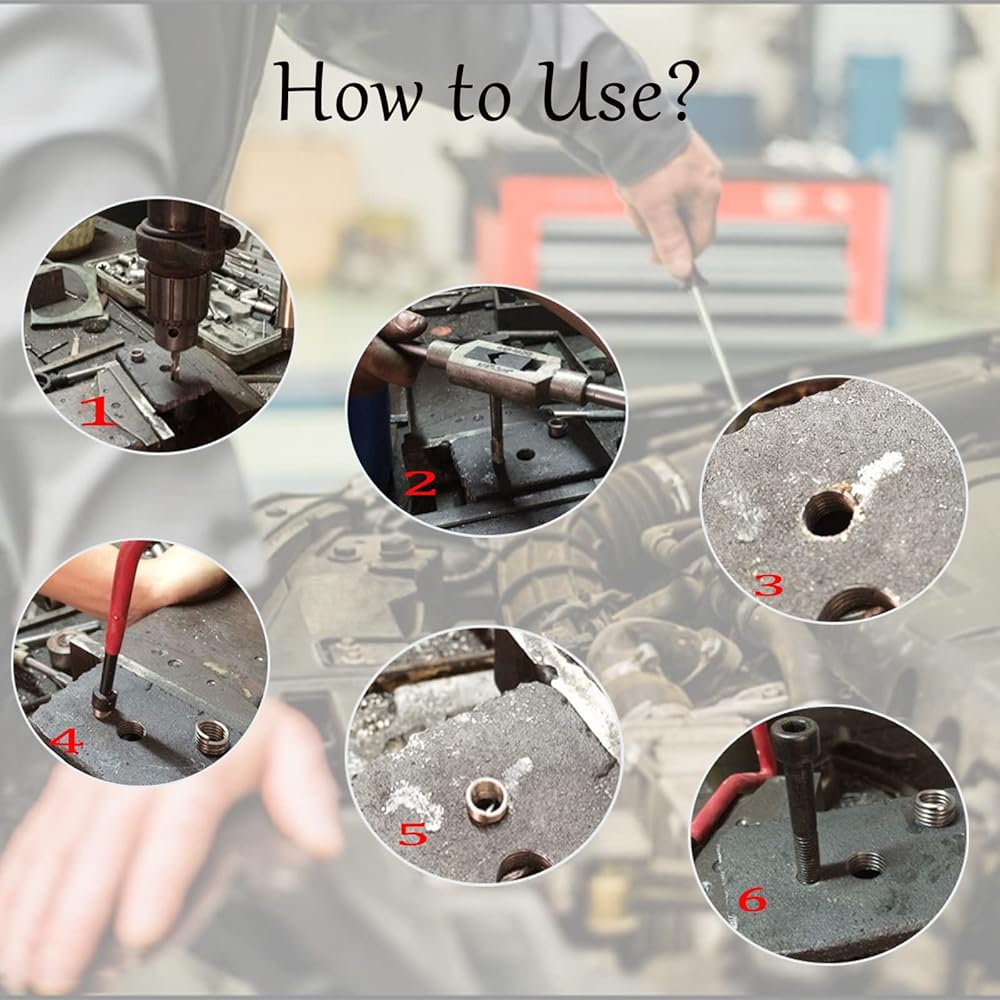 How to Use?

1

2

3

4

5

6