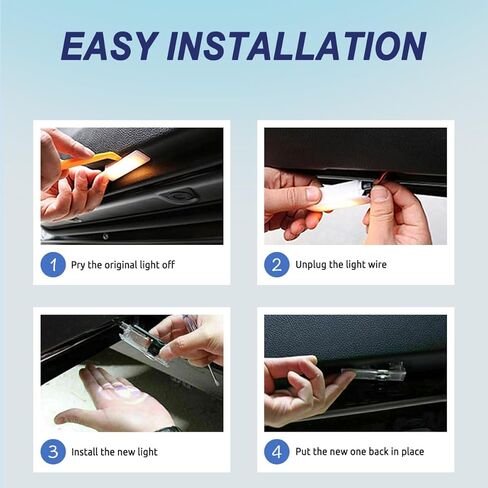 EASY INSTALLATION

1 Pry the original light off

2 Unplug the light wire

3 Install the new light

4 Put the new one back in place