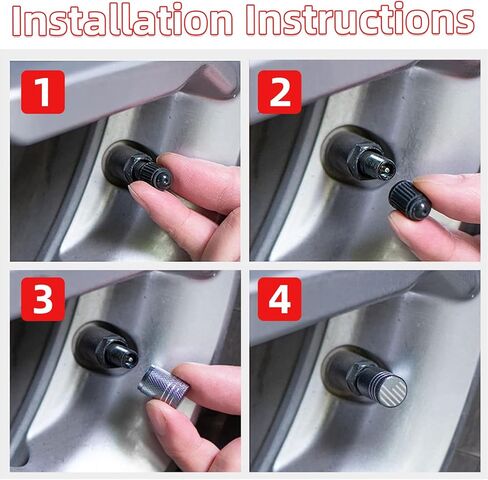 Installation Instructions

1

2

3

4