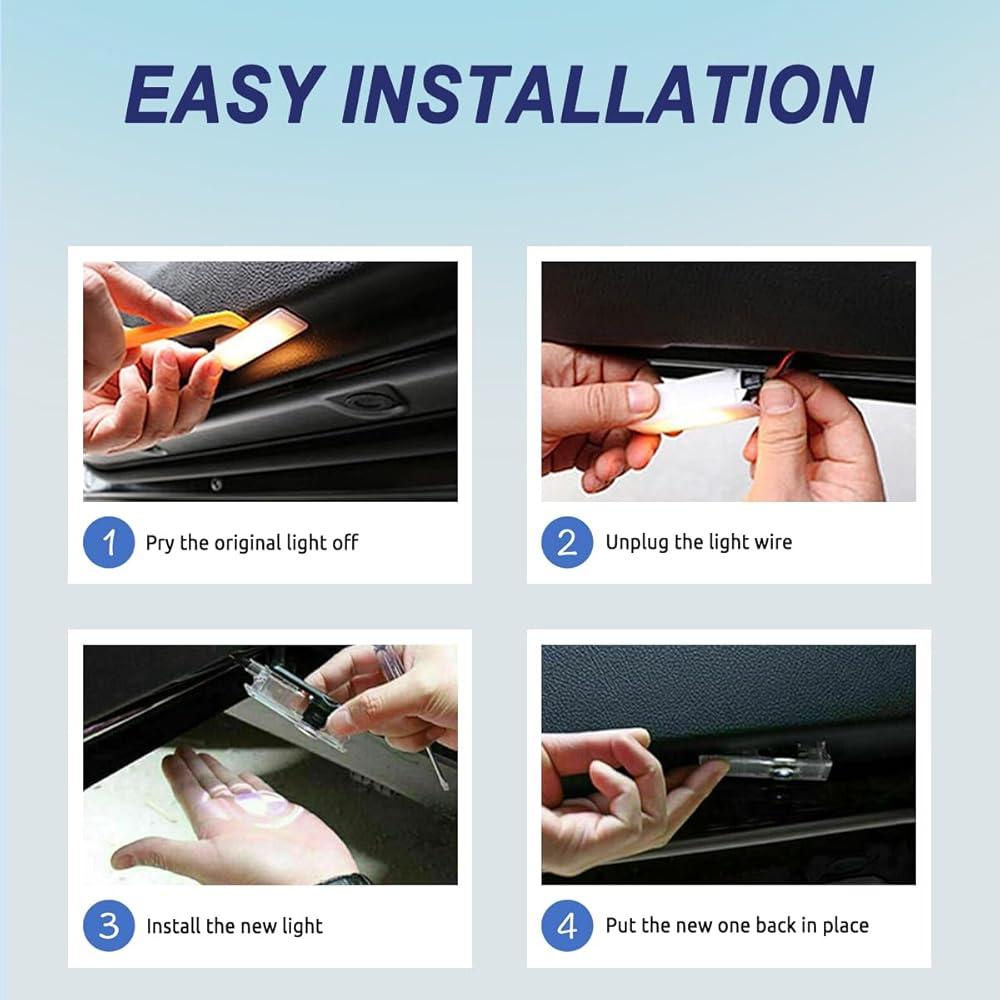 EASY INSTALLATION

1 Pry the original light off

2 Unplug the light wire

3 Install the new light

4 Put the new one back in place