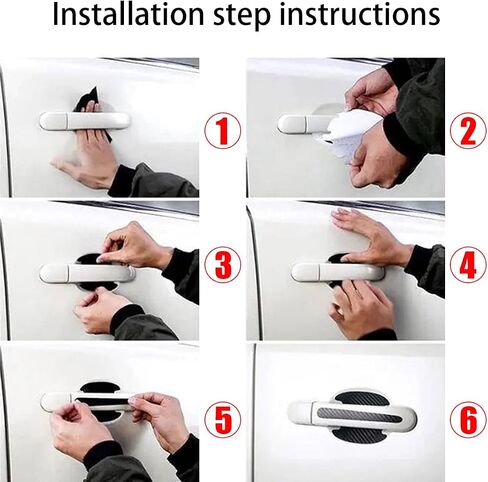 Installation step instructions

1

2

3

4

5

6