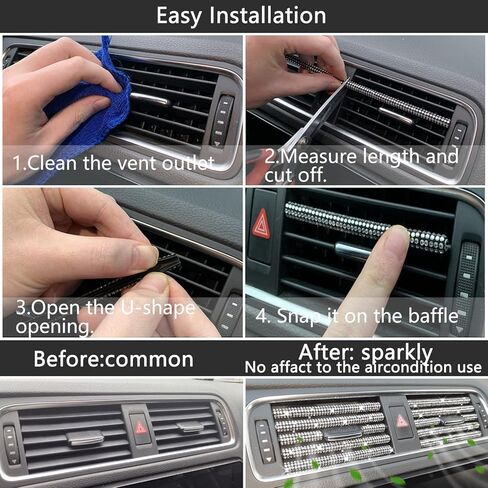 Easy Installation

1.Clean the vent outlet

2.Measure length and cut off.

3.Open the U-shape opening.

4. Snap it on the baffle

Before:common

After: sparkly
No affact to the aircondition use