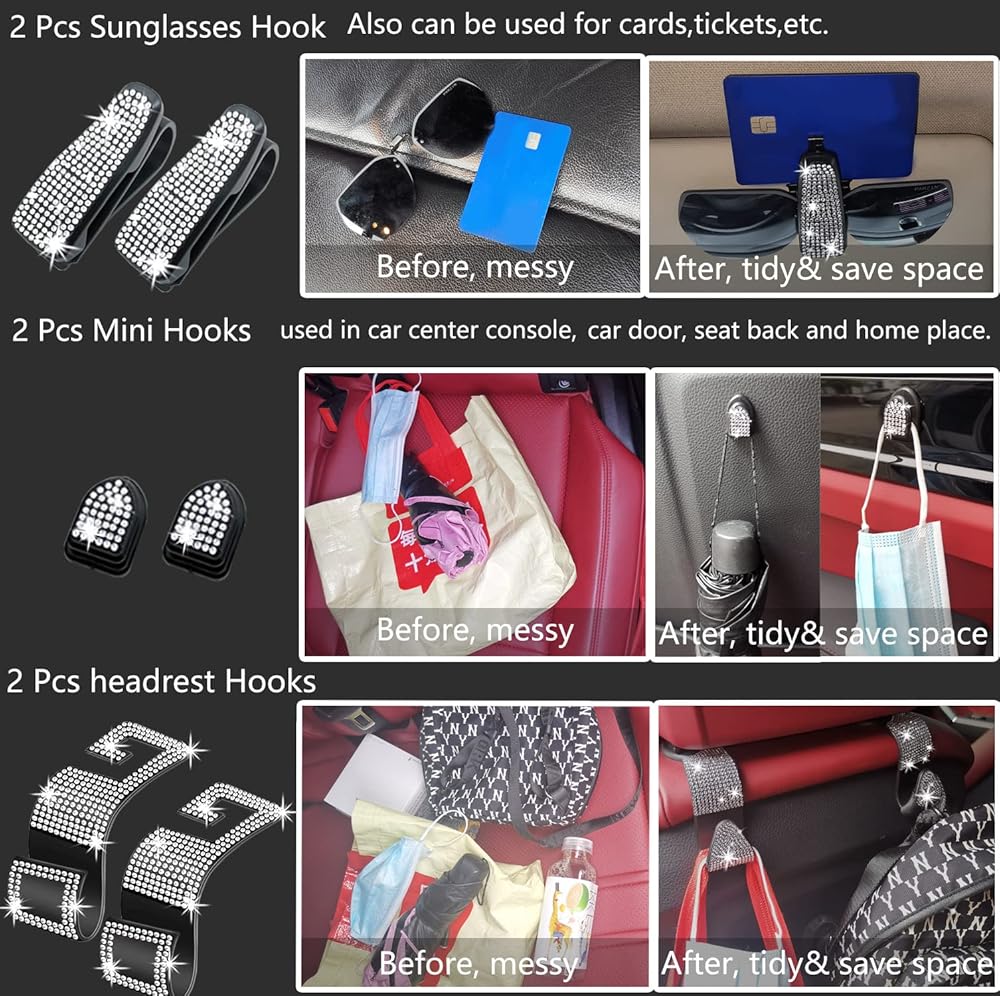 2 Pcs Sunglasses Hook Also can be used for cards,tickets,etc.

Before, messy

After, tidy& save space

2 Pcs Mini Hooks used in car center console, car door, seat back and home place.

Before, messy

After, tidy& save space

2 Pcs headrest Hooks

Before, messy

After, tidy& save space