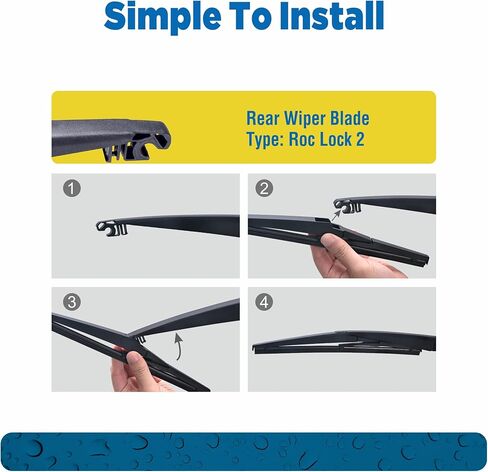 Simple To Install

Rear Wiper Blade
Type: Roc Lock 2

1

2

3

4