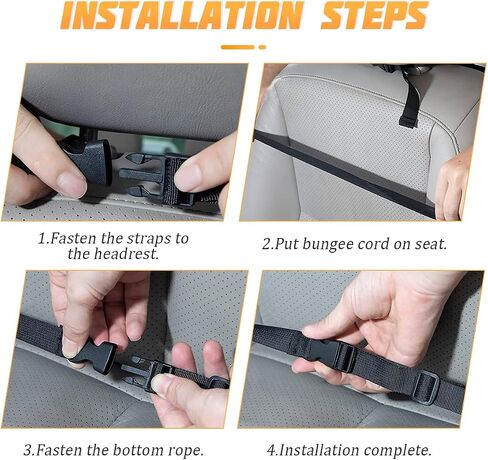 INSTALLATION STEPS

1.Fasten the straps to the headrest.

2.Put bungee cord on seat.

3.Fasten the bottom rope.

4.Installation complete.