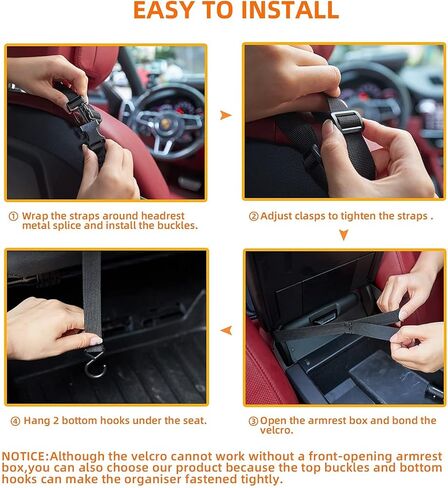 EASY TO INSTALL

① Wrap the straps around headrest metal splice and install the buckles.

② Adjust clasps to tighten the straps .

④ Hang 2 bottom hooks under the seat.

③ Open the armrest box and bond the velcro.

NOTICE:Although the velcro cannot work without a front-opening armrest box,you can also choose our product because the top buckles and bottom hooks can make the organiser fastened tightly.