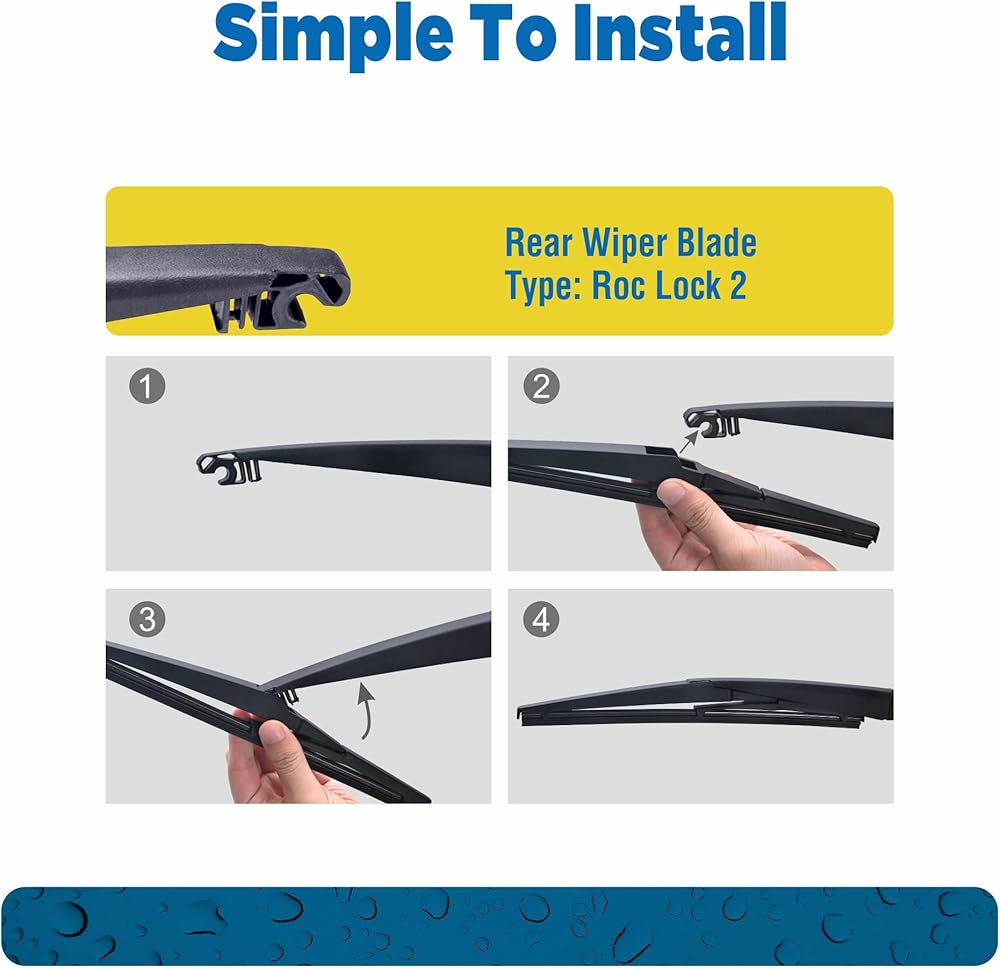 Simple To Install

Rear Wiper Blade
Type: Roc Lock 2

1

2

3

4