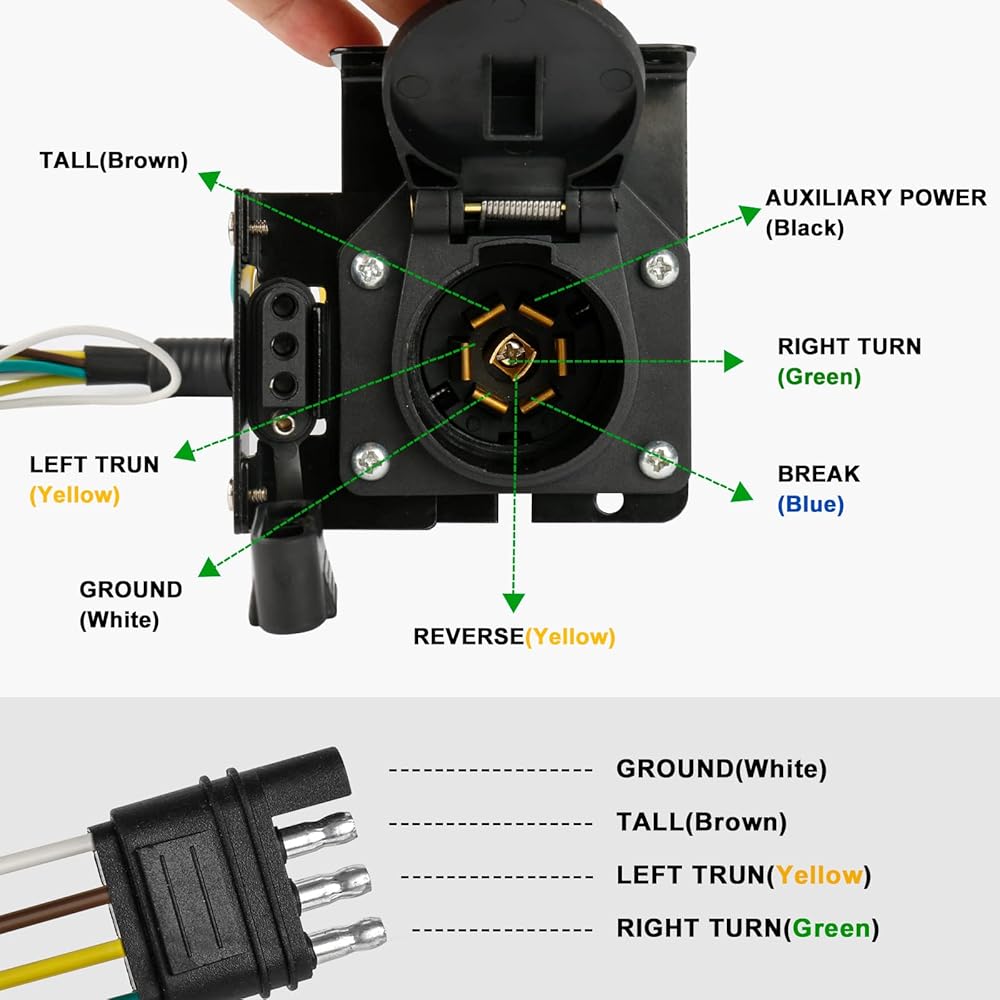 TALL(Brown)

AUXILIARY POWER (Black)

RIGHT TURN (Green)

LEFT TRUN (Yellow)

BREAK (Blue)

GROUND (White)

REVERSE(Yellow)

GROUND(White)

TALL(Brown)

LEFT TRUN(Yellow)

RIGHT TURN(Green)