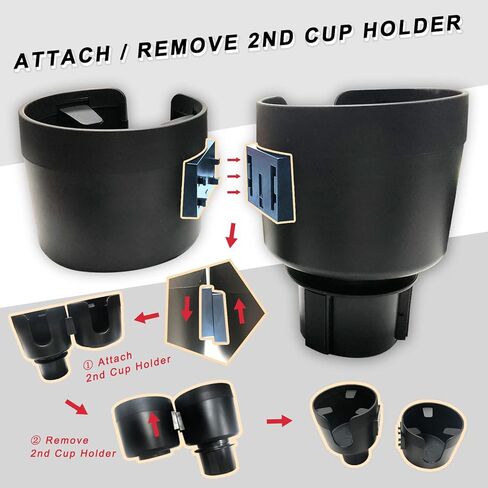 ATTACH / REMOVE 2ND CUP HOLDER

① Attach 2nd Cup Holder

② Remove 2nd Cup Holder