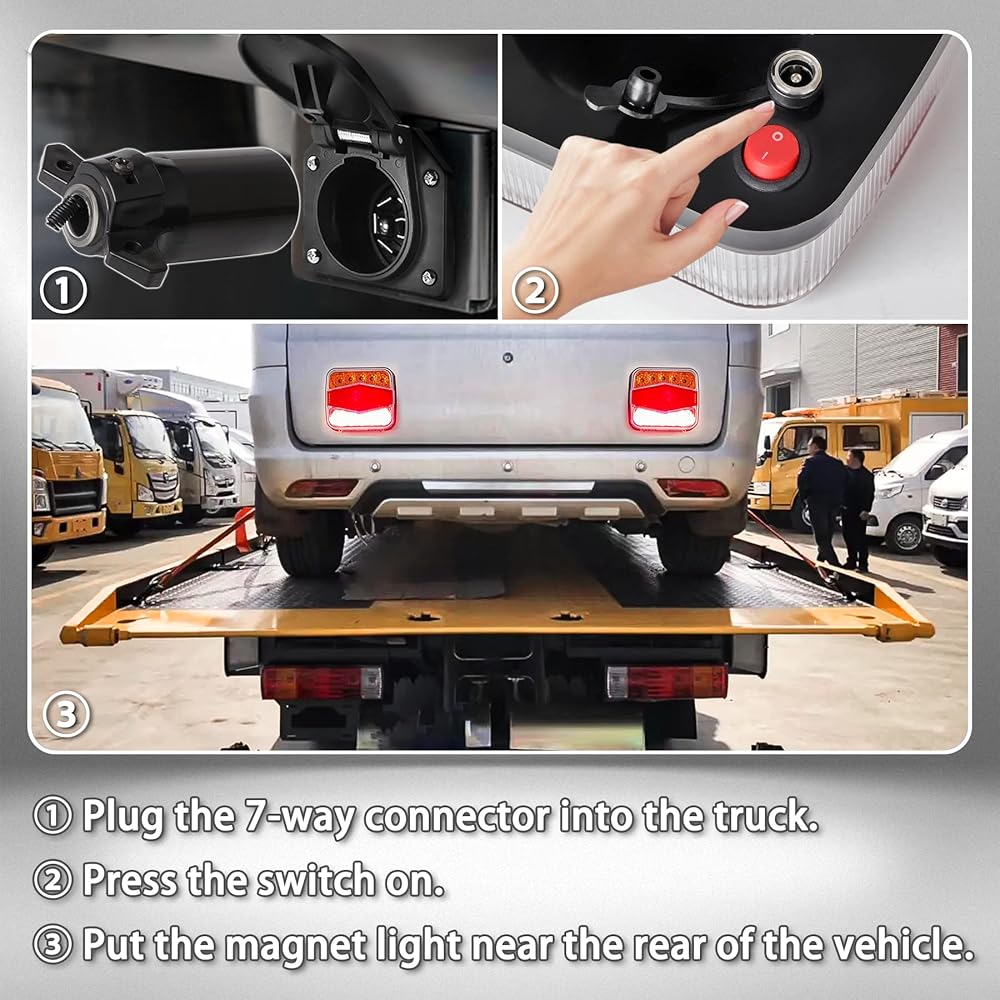 ①

②

③

① Plug the 7-way connector into the truck.

② Press the switch on.

③ Put the magnet light near the rear of the vehicle.